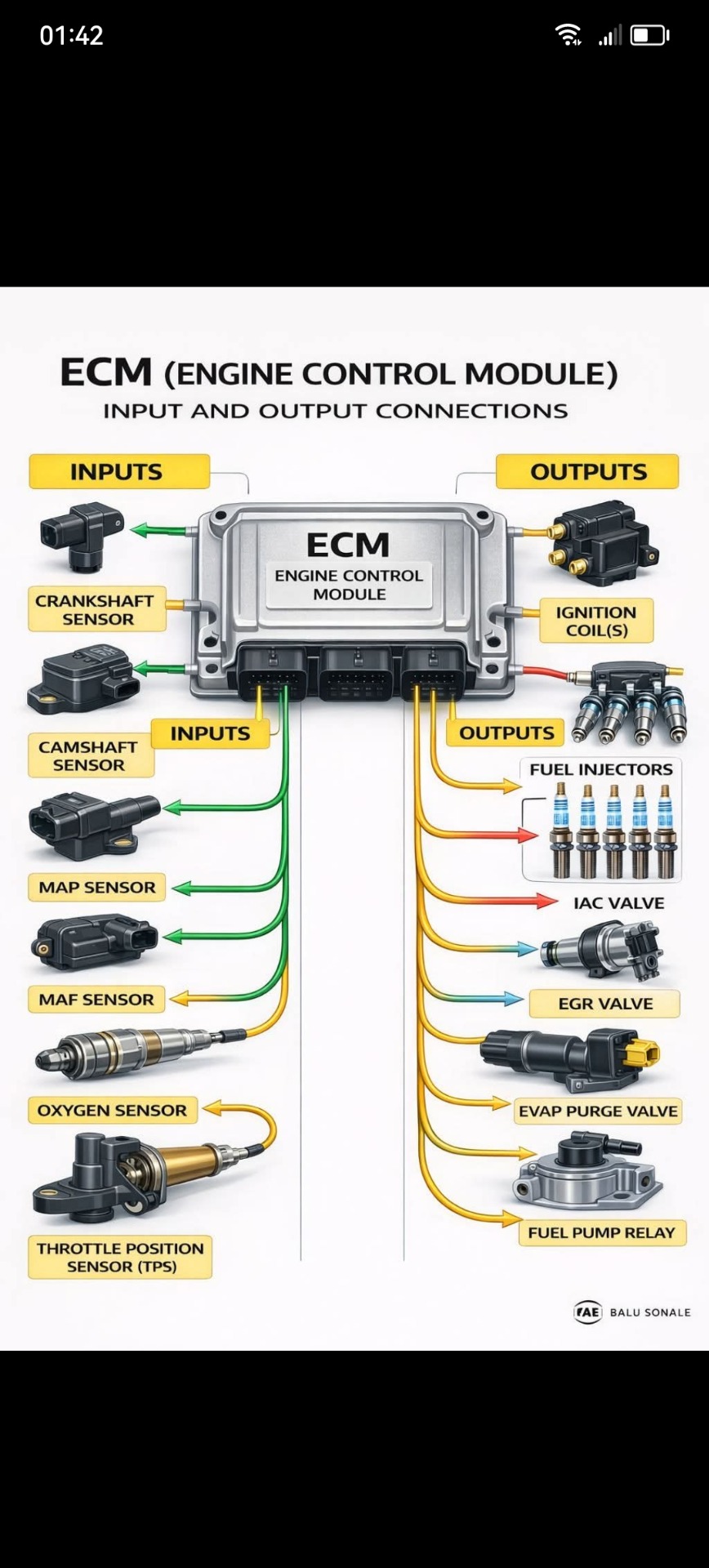 01:42

ECM (ENGINE CONTROL MODULE)
INPUT AND OUTPUT CONNECTIONS

INPUTS

OUTPUTS

ECM
ENGINE CONTROL MODULE

CRANKSHAFT SENSOR

IGNITION COIL(S)

INPUTS

OUTPUTS

CAMSHAFT SENSOR

FUEL INJECTORS

MAP SENSOR

IAC VALVE

MAF SENSOR

EGR VALVE

OXYGEN SENSOR

EVAP PURGE VALVE

THROTTLE POSITION SENSOR (TPS)

FUEL PUMP RELAY

FAE BALU SONALE