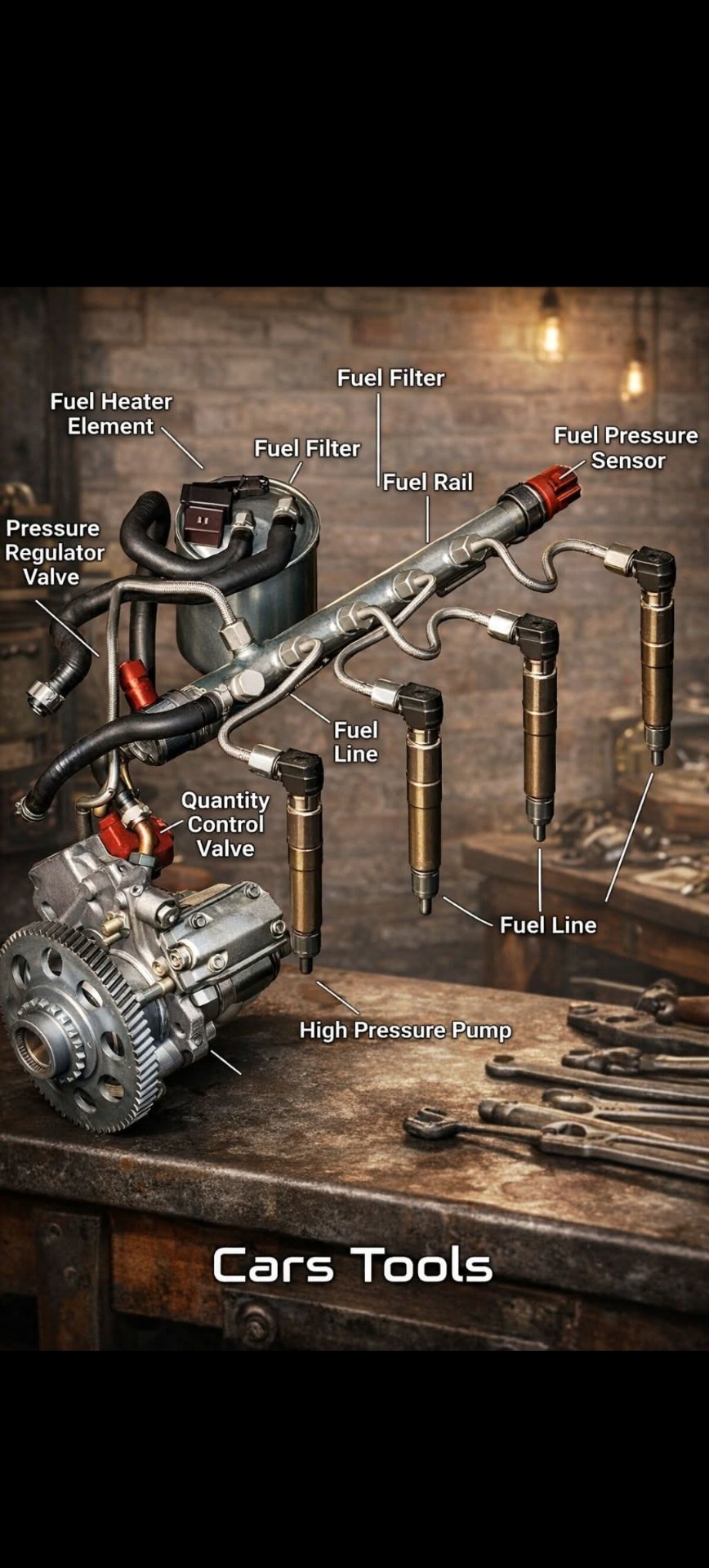 Fuel Filter

Fuel Heater Element

Fuel Filter

Fuel Pressure Sensor

Fuel Rail

Pressure Regulator Valve

Fuel Line

Quantity Control Valve

Fuel Line

High Pressure Pump

Cars Tools