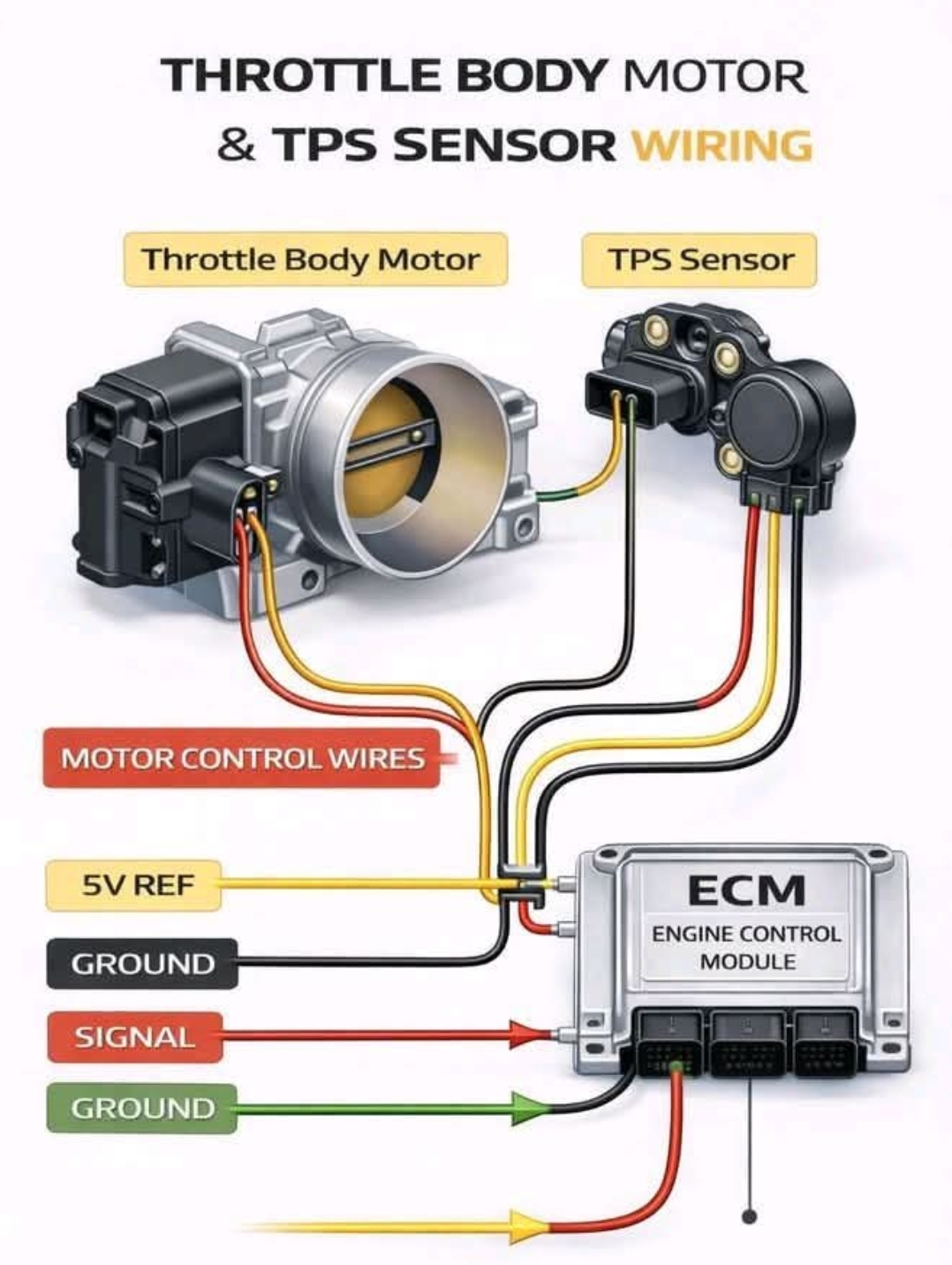 THROTTLE BODY MOTOR & TPS SENSOR WIRING

Throttle Body Motor

TPS Sensor

MOTOR CONTROL WIRES

5V REF

GROUND

SIGNAL

GROUND

ECM
ENGINE CONTROL MODULE